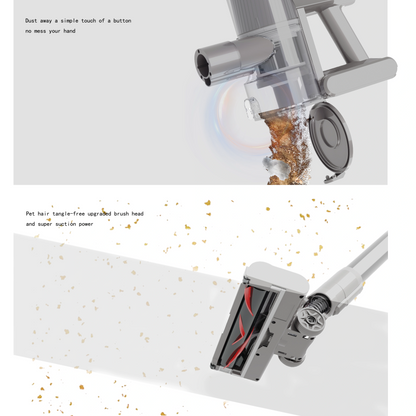 Dust away a simple touch of a button
no mess your hand

Pet hair tangle-free upgraded brush head
and super suction power