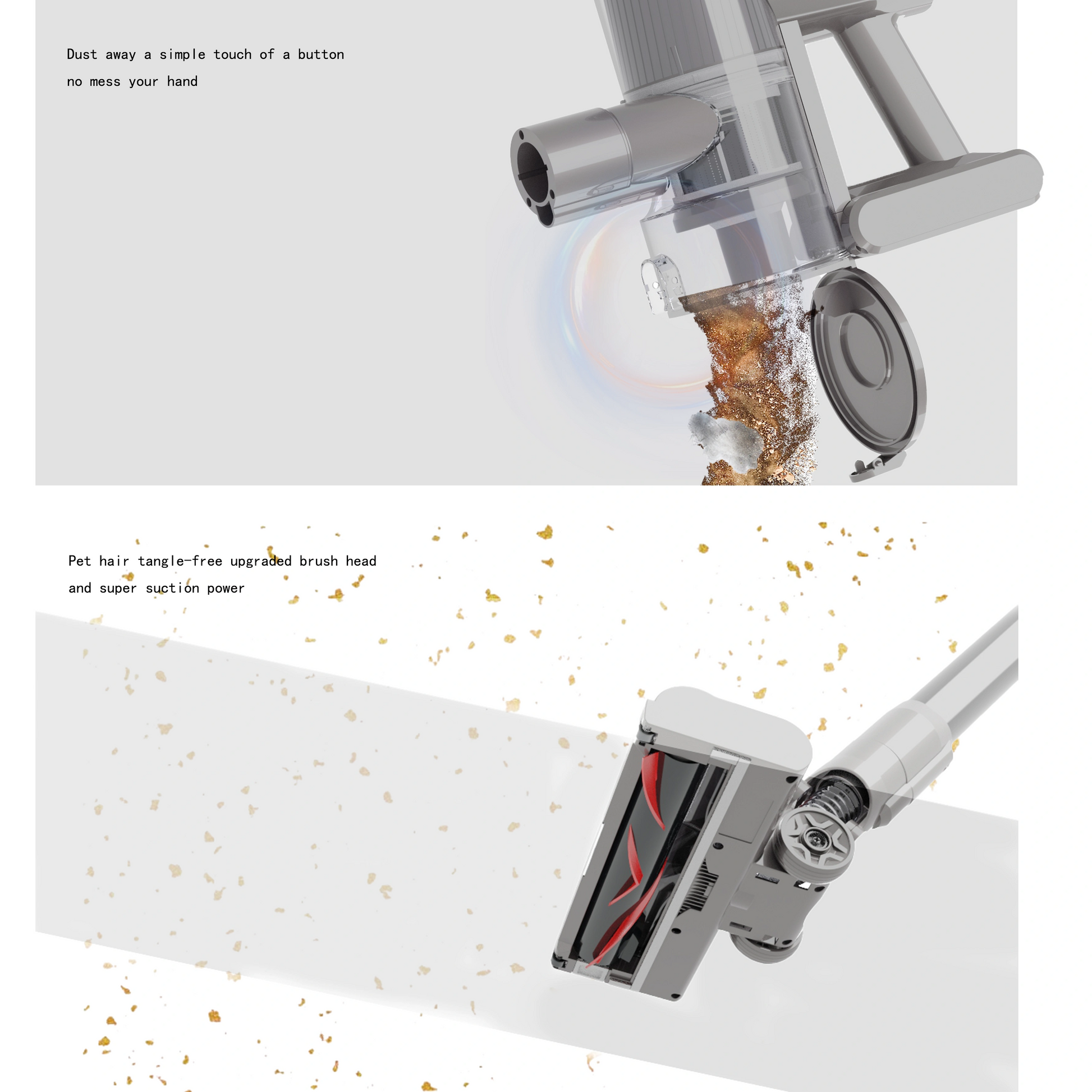 Dust away a simple touch of a button
no mess your hand

Pet hair tangle-free upgraded brush head
and super suction power