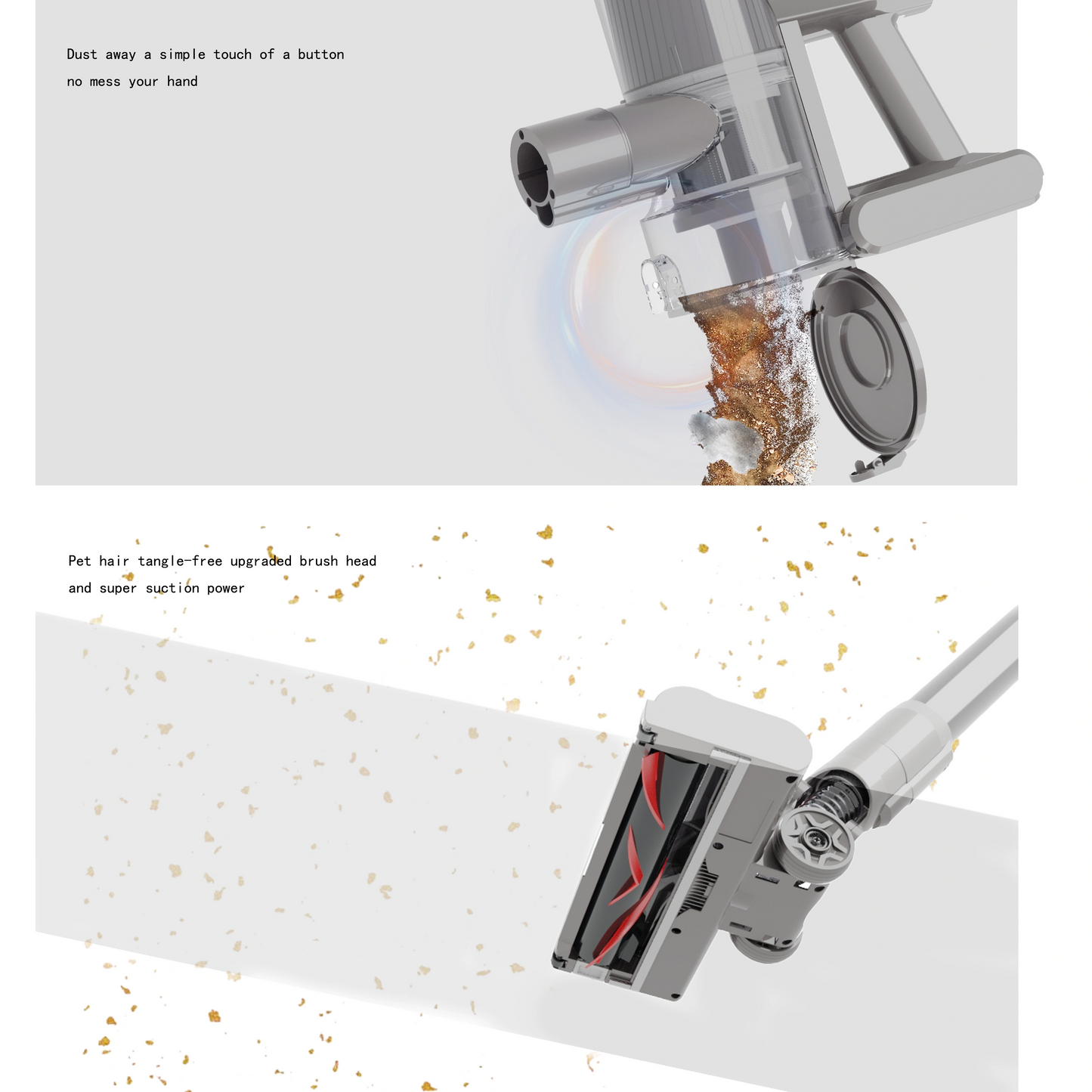 Dust away a simple touch of a button
no mess your hand

Pet hair tangle-free upgraded brush head
and super suction power